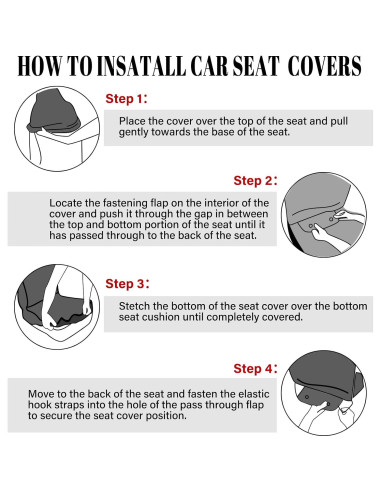 HOW TO INSATALL CAR SEAT COVERS

Step 1:

Place the cover over the top of the seat and pull gently towards the base of the seat.

Step 2:

Locate the fastening flap on the interior of the cover and push it through the gap in between the top and bottom portion of the seat until it has passed through to the back of the seat.

Step 3:

Stetch the bottom of the seat cover over the bottom seat cushion until completely covered.

Step 4:

Move to the back of the seat and fasten the elastic hook straps into the hole of the pass through flap to secure the seat cover position.