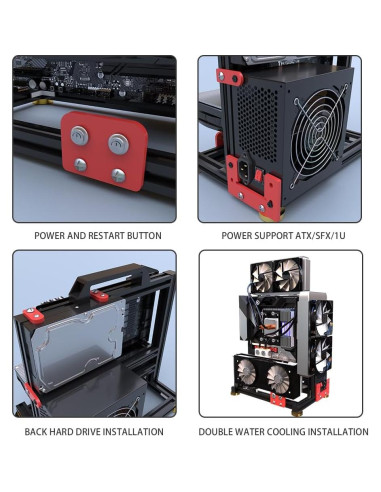 POWER AND RESTART BUTTON

POWER SUPPORT ATX/SFX/1U

BACK HARD DRIVE INSTALLATION

DOUBLE WATER COOLING INSTALLATION