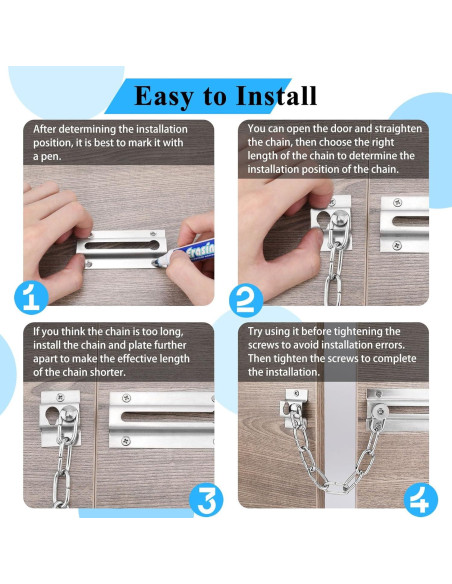 Easy to Install

After determining the installation position, it is best to mark it with a pen.

Erasin

1

You can open the door and straighten the chain, then choose the right length of the chain to determine the installation position of the chain.

2

If you think the chain is too long, install the chain and plate further apart to make the effective length of the chain shorter.

3

Try using it before tightening the screws to avoid installation errors. Then tighten the screws to complete the installation.

4