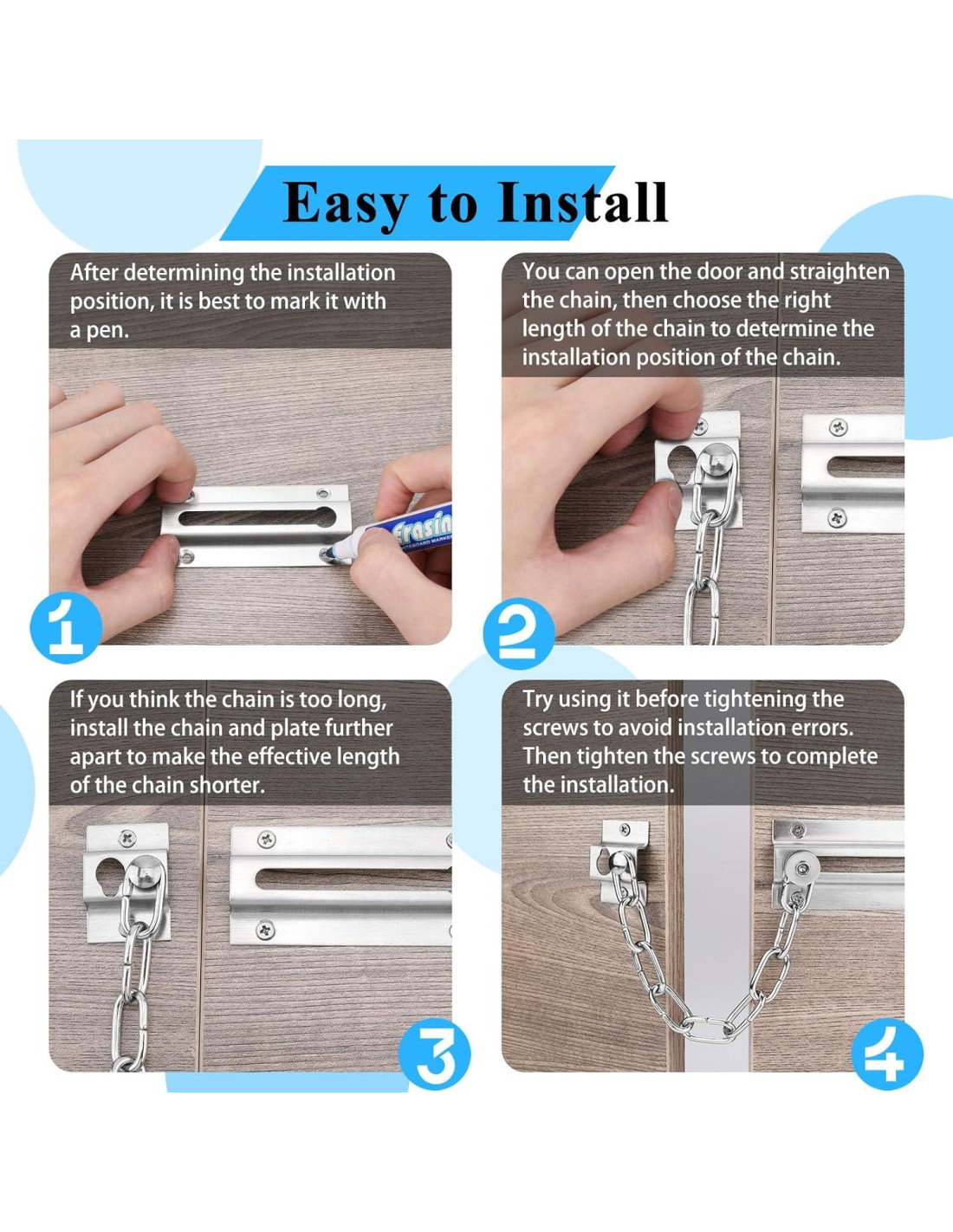 Easy to Install

After determining the installation position, it is best to mark it with a pen.

Erasin
WHITEBOARD MARKER

1

You can open the door and straighten the chain, then choose the right length of the chain to determine the installation position of the chain.

2

If you think the chain is too long, install the chain and plate further apart to make the effective length of the chain shorter.

3

Try using it before tightening the screws to avoid installation errors. Then tighten the screws to complete the installation.

4