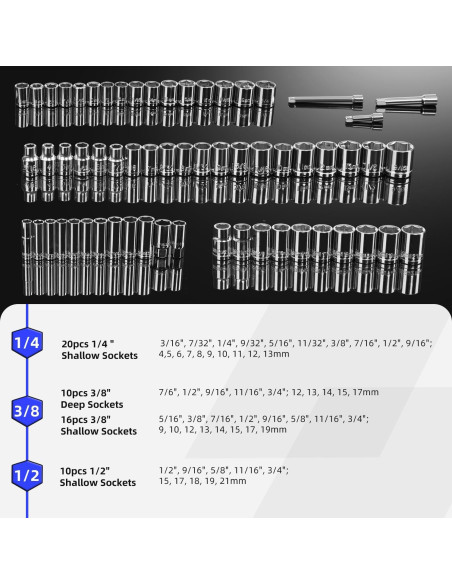 1/4

20pcs 1/4 "
Shallow Sockets

3/16", 7/32", 1/4", 9/32", 5/16", 11/32", 3/8", 7/16", 1/2", 9/16";
4,5, 6, 7, 8, 9, 10, 11, 12, 13mm

3/8

10pcs 3/8"
Deep Sockets

7/6", 1/2", 9/16", 11/16", 3/4"; 12, 13, 14, 15, 17mm

16pcs 3/8"
Shallow Sockets

5/16", 3/8", 7/16", 1/2", 9/16", 5/8", 11/16", 3/4";
9, 10, 12, 13, 14, 15, 17, 19mm

1/2

10pcs 1/2"
Shallow Sockets

1/2", 9/16", 5/8", 11/16", 3/4";
15, 17, 18, 19, 21mm