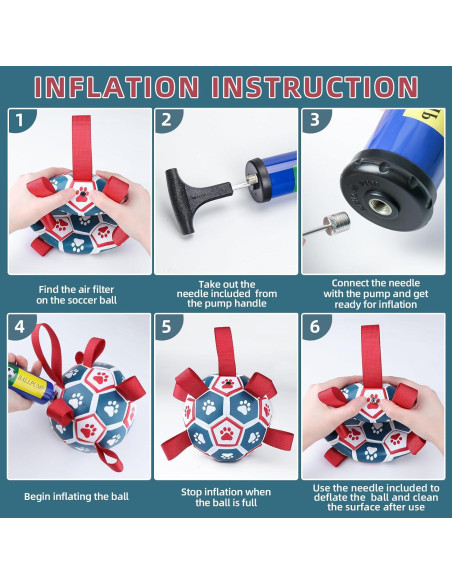 INFLATION INSTRUCTION

1

Find the air filter on the soccer ball

2

Take out the needle included from the pump handle

3

Connect the needle with the pump and get ready for inflation

4

BALLPUMP

Begin inflating the ball

5

Stop inflation when the ball is full

6

Use the needle included to deflate the ball and clean the surface after use