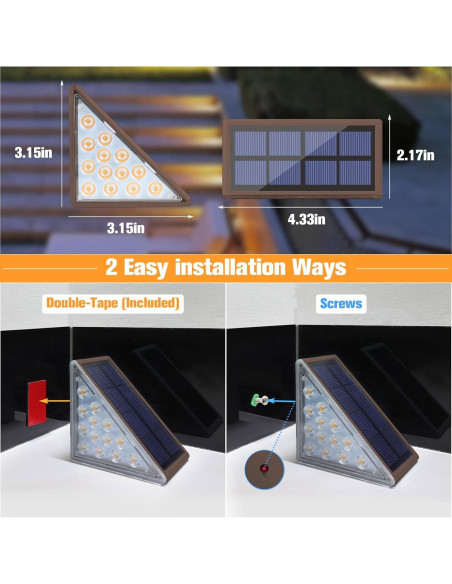 3.15in

3.15in

2.17in

4.33in

2 Easy installation Ways

Double-Tape (Included)

Screws