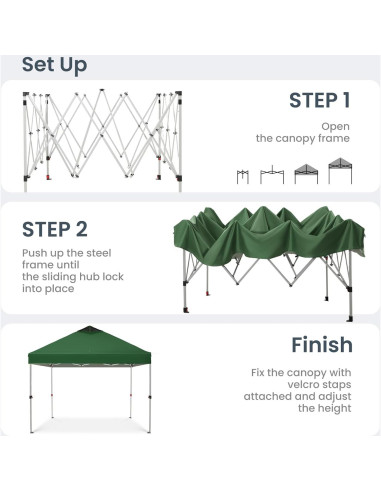 Set Up

STEP 1

Open
the canopy frame

STEP 2

Push up the steel frame until the sliding hub lock into place

Finish

Fix the canopy with velcro staps attached and adjust the height