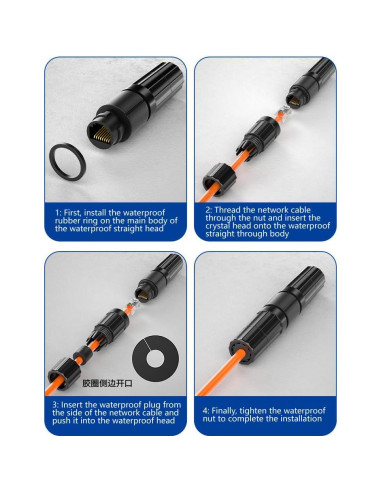 1: First, install the waterproof rubber ring on the main body of the waterproof straight head

2: Thread the network cable through the nut and insert the crystal head onto the waterproof straight through body

胶圈侧边开口

3: Insert the waterproof plug from the side of the network cable and push it into the waterproof head

4: Finally, tighten the waterproof nut to complete the installation