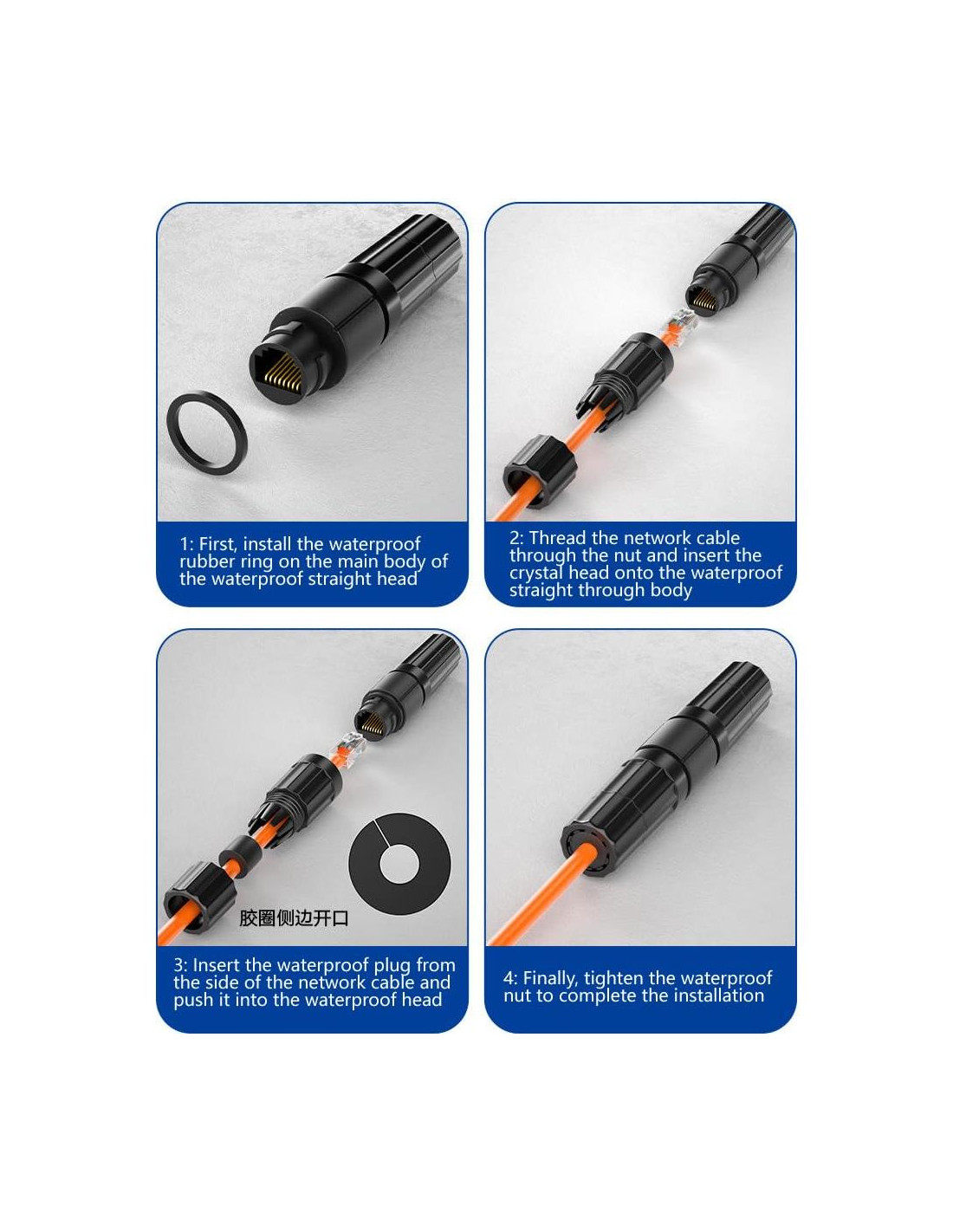 1: First, install the waterproof rubber ring on the main body of the waterproof straight head

2: Thread the network cable through the nut and insert the crystal head onto the waterproof straight through body

胶圈侧边开口

3: Insert the waterproof plug from the side of the network cable and push it into the waterproof head

4: Finally, tighten the waterproof nut to complete the installation