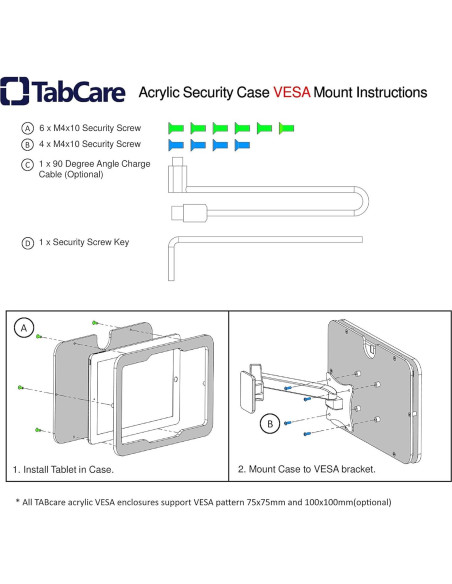 TabCare Acrylic Security Case VESA Mount Instructions

A 6 x M4x10 Security Screw

B 4 x M4x10 Security Screw

C 1 x 90 Degree Angle Charge Cable (Optional)

D 1 x Security Screw Key

A

1. Install Tablet in Case.

B

2. Mount Case to VESA bracket.

* All TABcare acrylic VESA enclosures support VESA pattern 75x75mm and 100x100mm(optional)