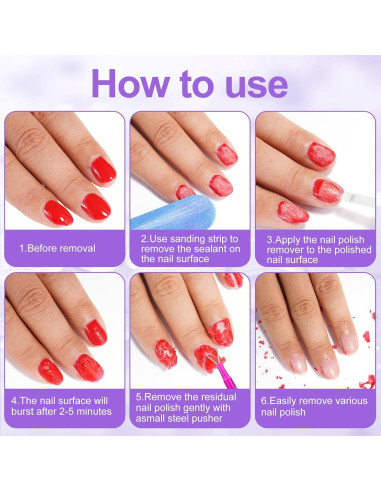 How to use

1.Before removal

2.Use sanding strip to remove the sealant on the nail surface

3.Apply the nail polish remover to the polished nail surface

4.The nail surface will burst after 2-5 minutes

5.Remove the residual nail polish gently with asmall steel pusher

6.Easily remove various nail polish