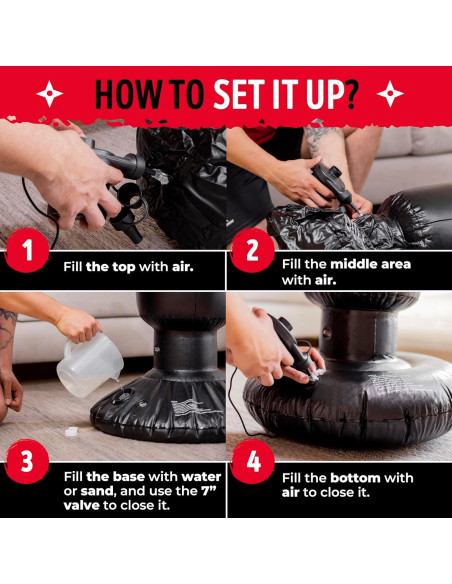 HOW TO SET IT UP?

1

Fill the top with air.

2

Fill the middle area with air.

3

Fill the base with water or sand, and use the 7" valve to close it.

4

Fill the bottom with air to close it.