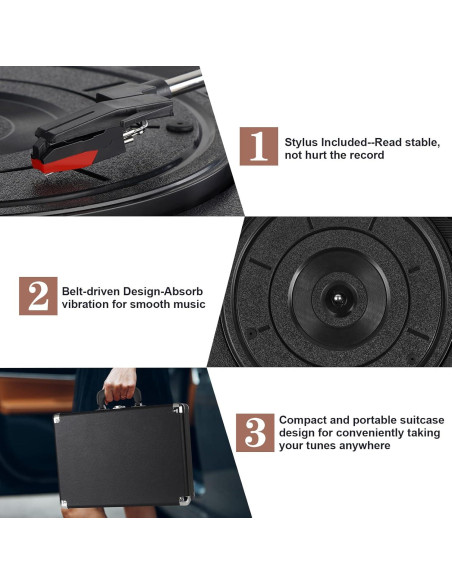 1 Stylus Included--Read stable, not hurt the record

2 Belt-driven Design-Absorb vibration for smooth music

3 Compact and portable suitcase design for conveniently taking your tunes anywhere