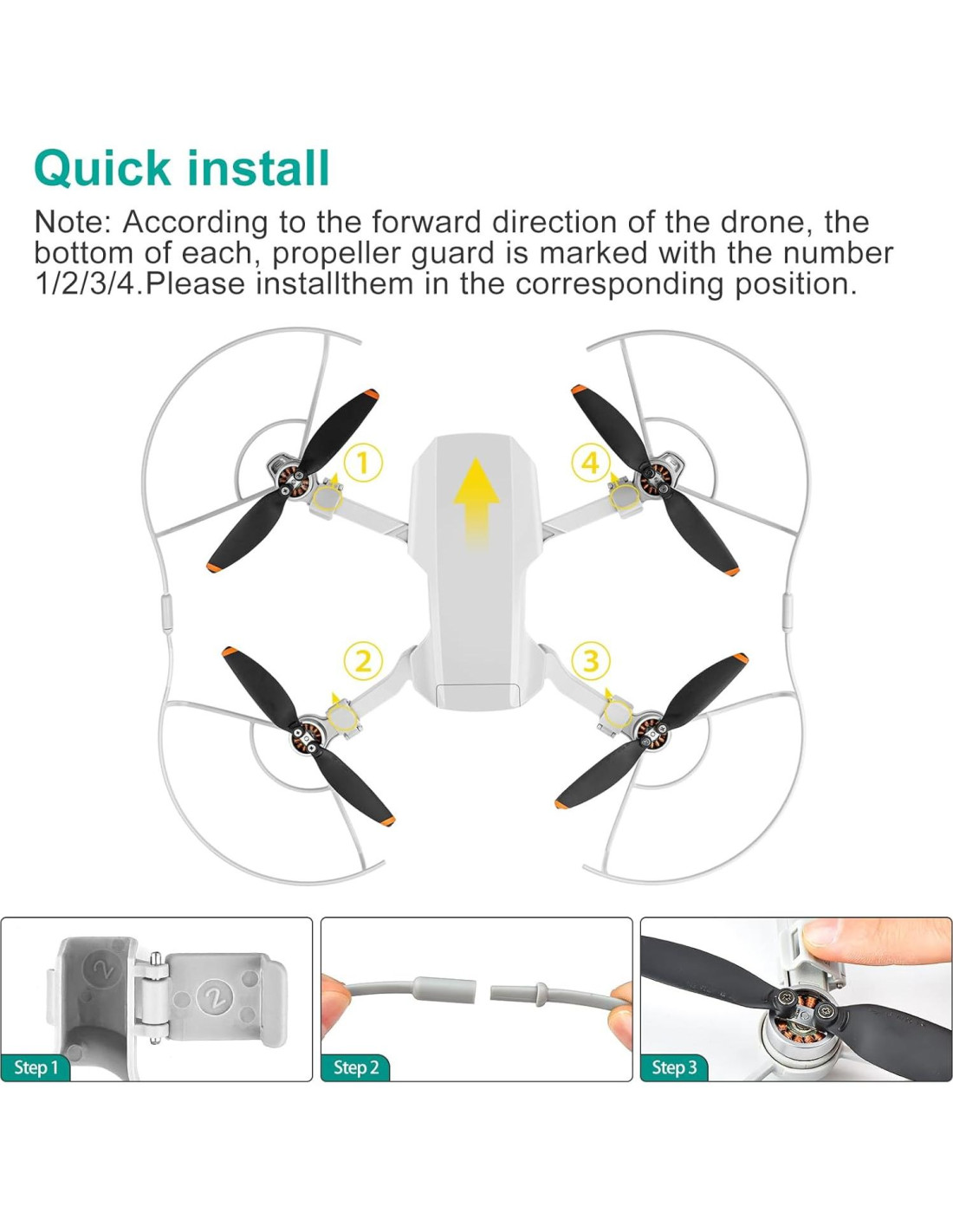 Quick install

Note: According to the forward direction of the drone, the bottom of each, propeller guard is marked with the number 1/2/3/4.Please installthem in the corresponding position.

1
4
2
3

2
2
Step 1
Step 2
Step 3