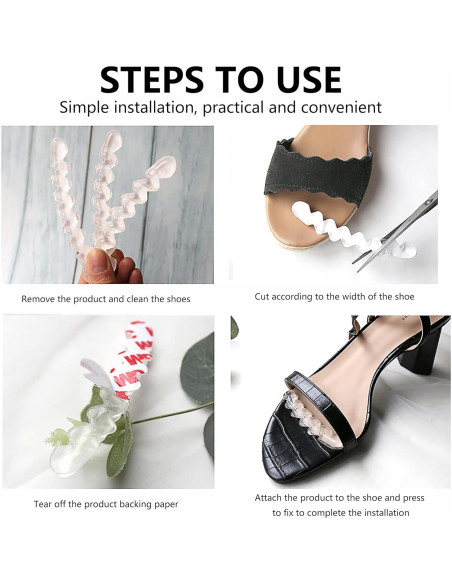 STEPS TO USE

Simple installation, practical and convenient

Remove the product and clean the shoes

Cut according to the width of the shoe

Tear off the product backing paper

Attach the product to the shoe and press to fix to complete the installation