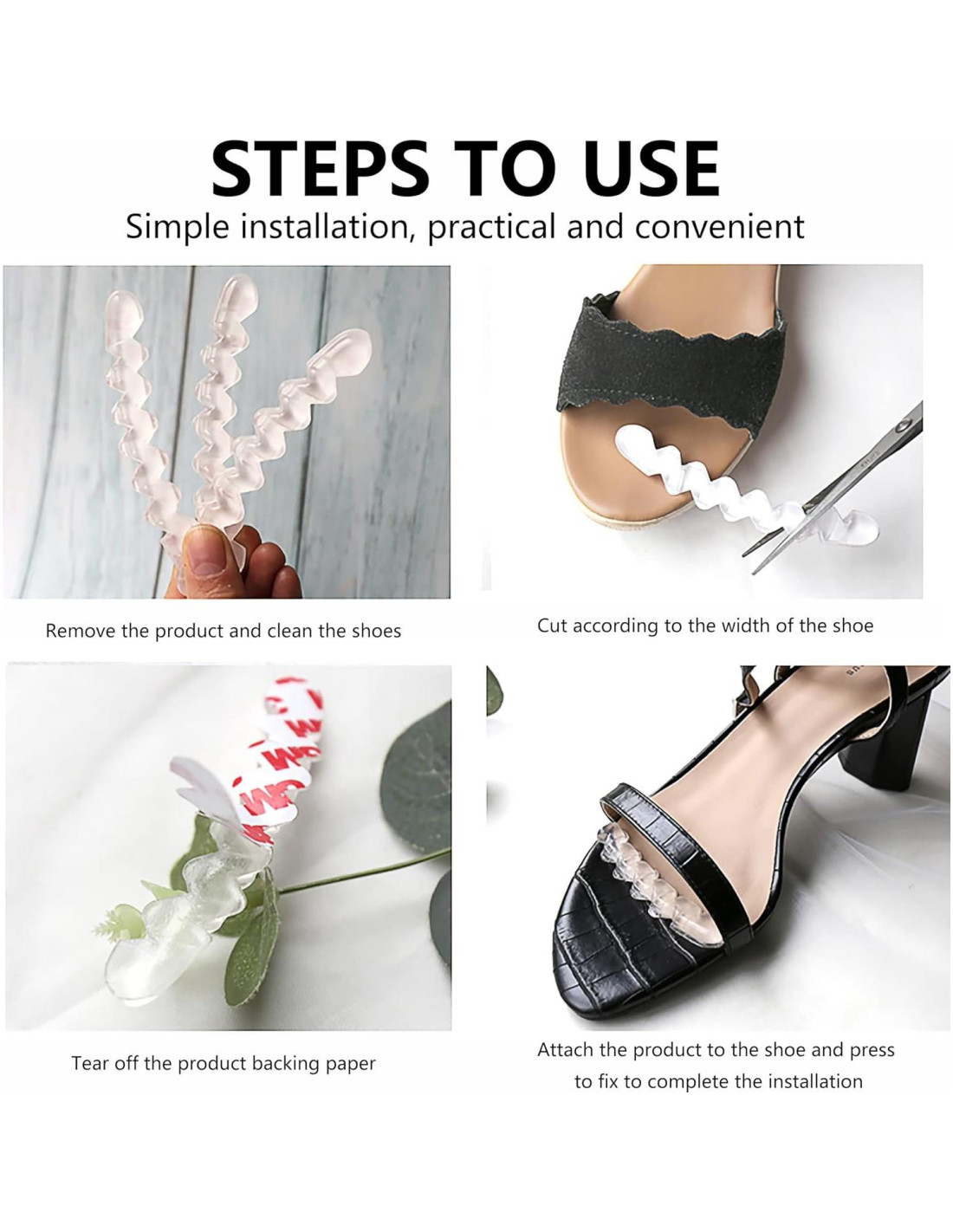 STEPS TO USE
Simple installation, practical and convenient

Remove the product and clean the shoes

Cut according to the width of the shoe

Tear off the product backing paper

Attach the product to the shoe and press to fix to complete the installation