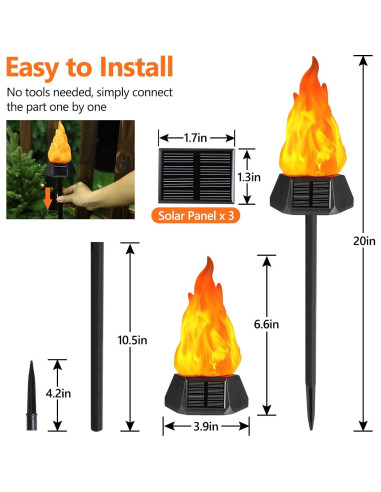 Easy to Install

No tools needed, simply connect the part one by one

1.7in

1.3in

Solar Panel x 3

20in

10.5in

6.6in

4.2in

3.9in