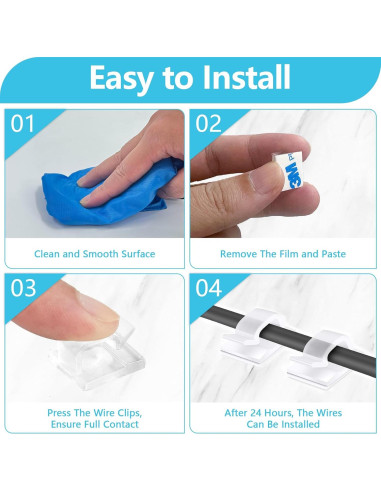 Easy to Install

01

Clean and Smooth Surface

02

3M

Remove The Film and Paste

03

Press The Wire Clips, Ensure Full Contact

04

After 24 Hours, The Wires Can Be Installed