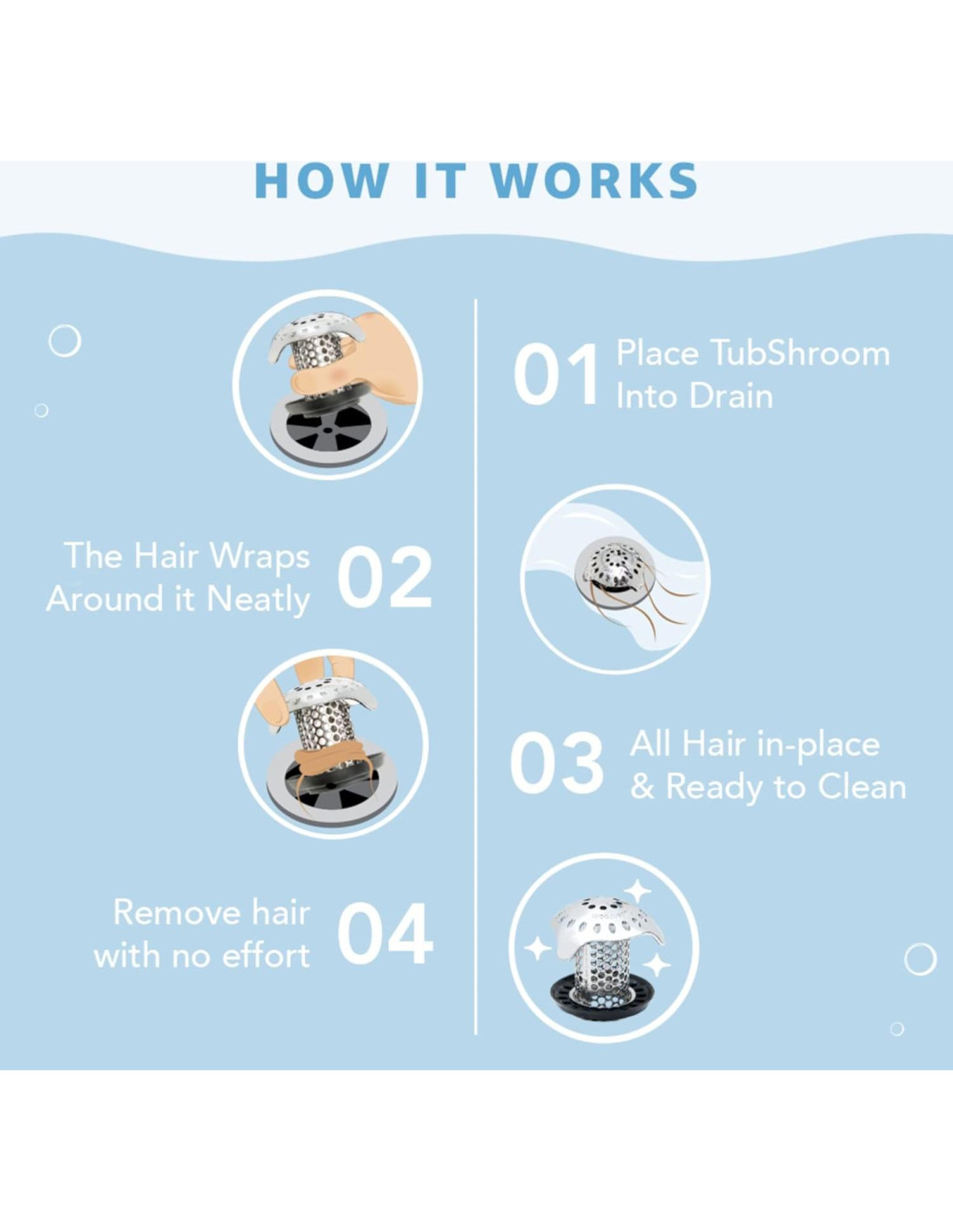 HOW IT WORKS

01 Place TubShroom Into Drain

The Hair Wraps Around it Neatly 02

03 All Hair in-place & Ready to Clean

Remove hair with no effort 04