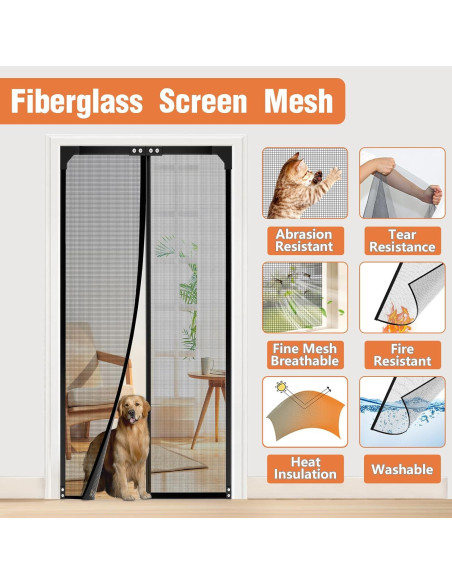 Fiberglass Screen Mesh

Abrasion Resistant

Tear Resistance

Fine Mesh Breathable

Fire Resistant

Heat Insulation

Washable