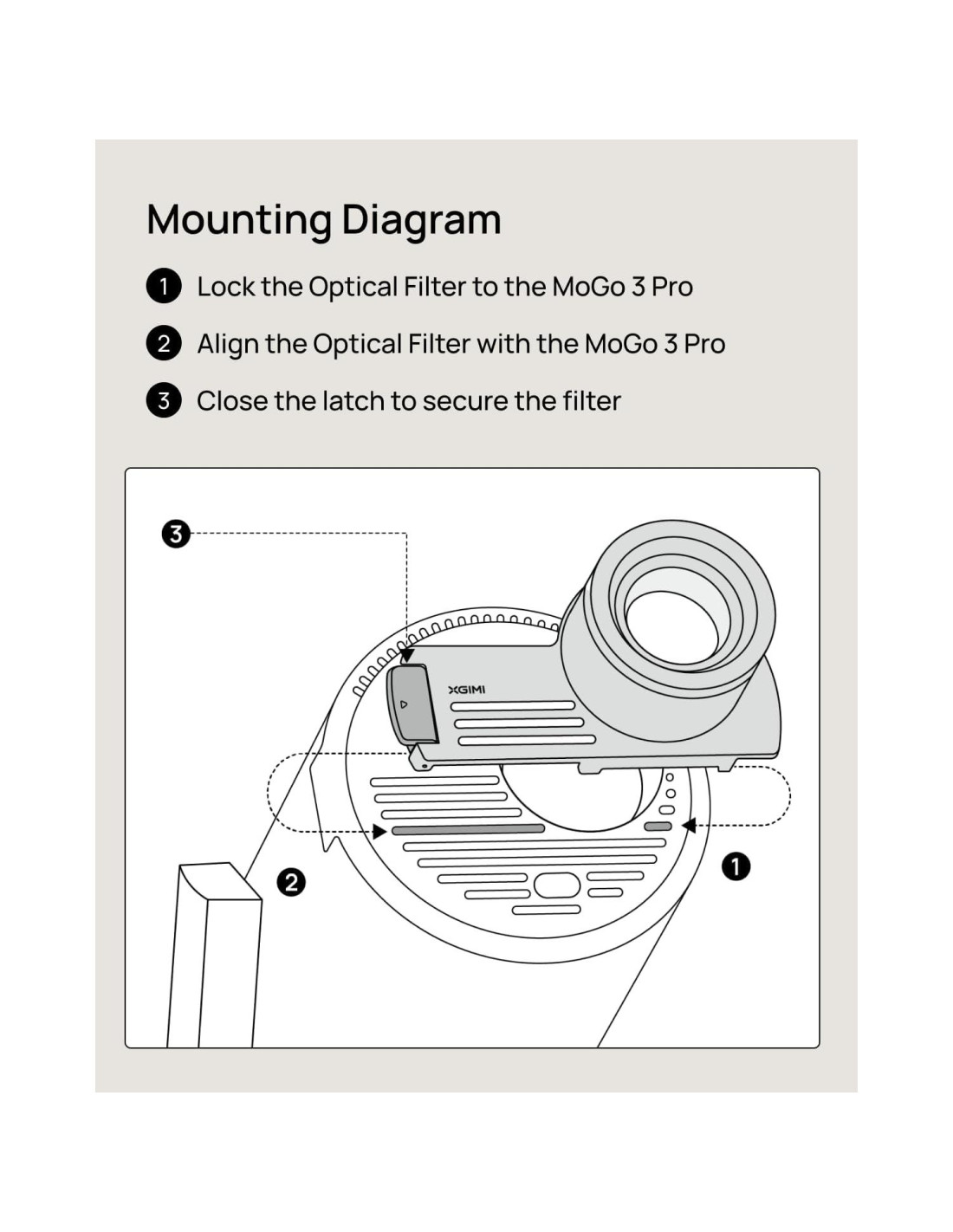 Mounting Diagram

1 Lock the Optical Filter to the MoGo 3 Pro

2 Align the Optical Filter with the MoGo 3 Pro

3 Close the latch to secure the filter

3

XGIMI

2

1