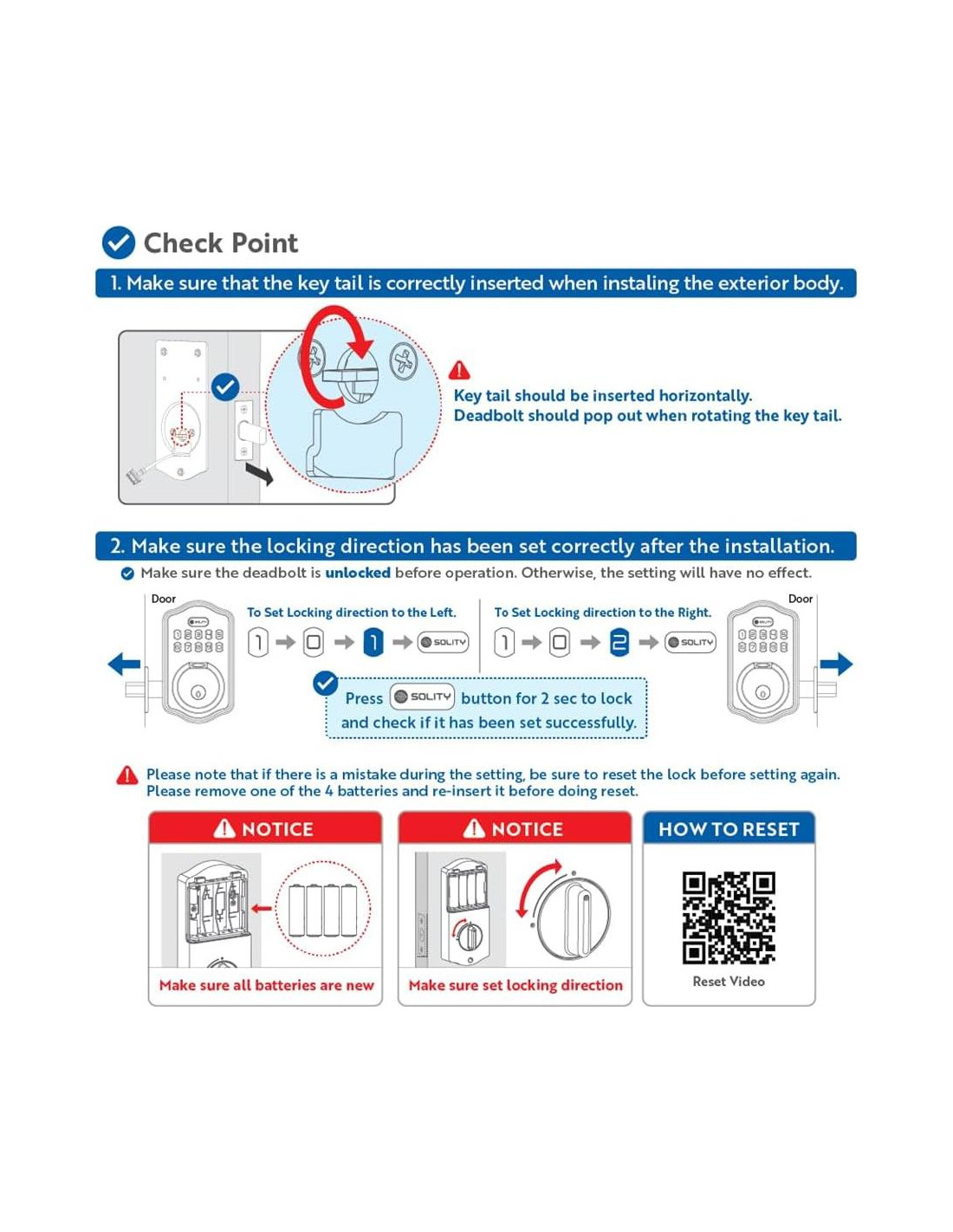 Check Point

1. Make sure that the key tail is correctly inserted when instaling the exterior body.

Key tail should be inserted horizontally.
Deadbolt should pop out when rotating the key tail.

2. Make sure the locking direction has been set correctly after the installation.

Make sure the deadbolt is unlocked before operation. Otherwise, the setting will have no effect.

Door

To Set Locking direction to the Left.

1 → 0 → 1 → SOLITY

To Set Locking direction to the Right.

1 → 0 → 2 → SOLITY

Door

Press SOLITY button for 2 sec to lock and check if it has been set successfully.

Please note that if there is a mistake during the setting, be sure to reset the lock before setting again.
Please remove one of the 4 batteries and re-insert it before doing reset.

NOTICE

Make sure all batteries are new

NOTICE

Make sure set locking direction

HOW TO RESET

Reset Video