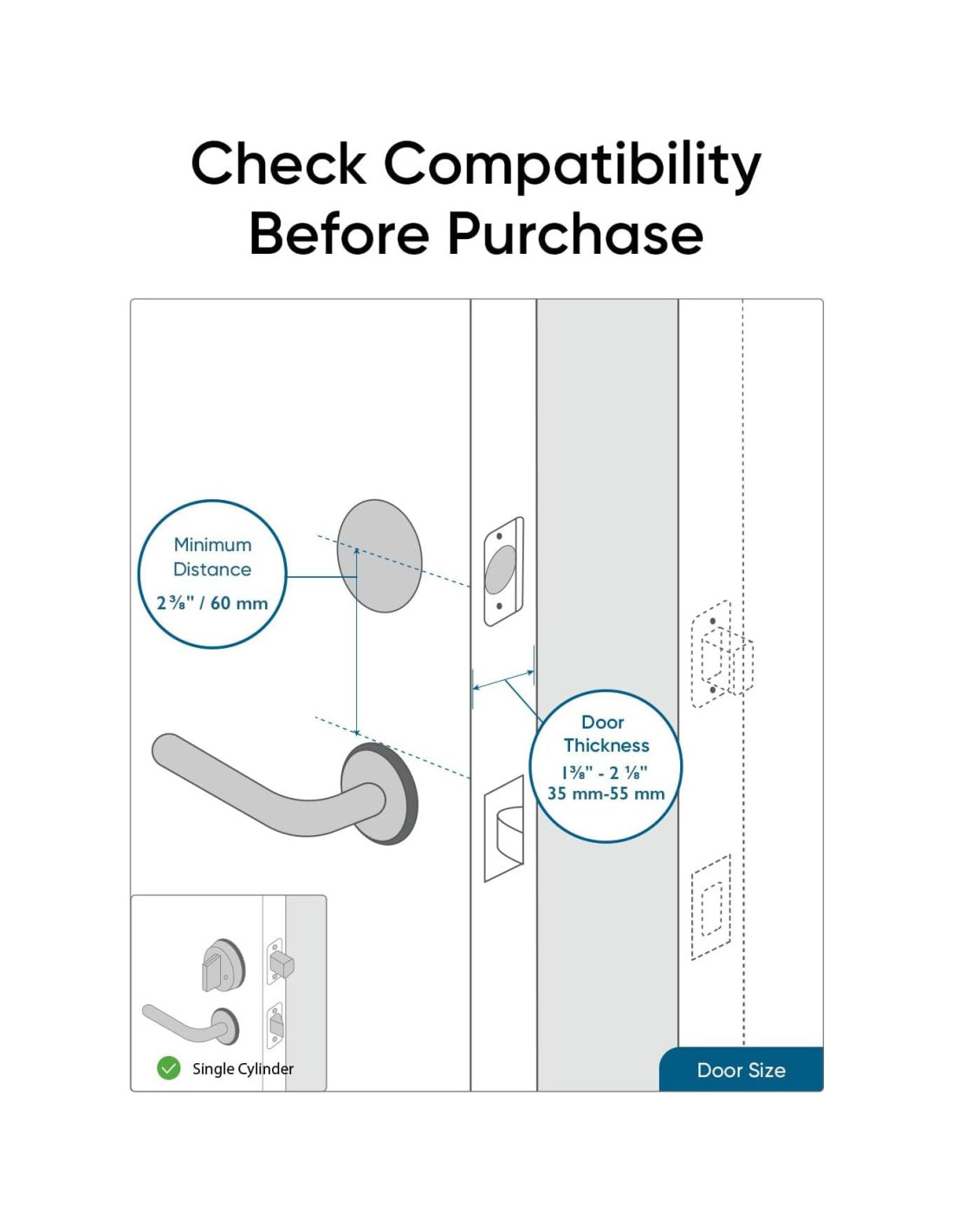 Check Compatibility Before Purchase

Minimum Distance
2 ⅜" / 60 mm

Door Thickness
1⅜" - 2 ⅛"
35 mm-55 mm

Single Cylinder

Door Size