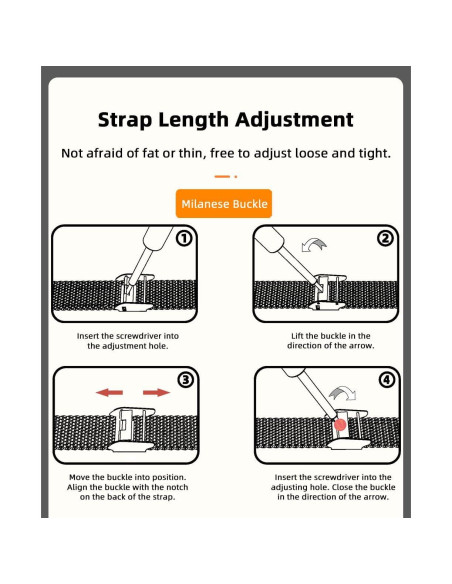 Strap Length Adjustment

Not afraid of fat or thin, free to adjust loose and tight.

Milanese Buckle

①

Insert the screwdriver into the adjustment hole.

②

Lift the buckle in the direction of the arrow.

③

Move the buckle into position. Align the buckle with the notch on the back of the strap.

④

Insert the screwdriver into the adjusting hole. Close the buckle in the direction of the arrow.