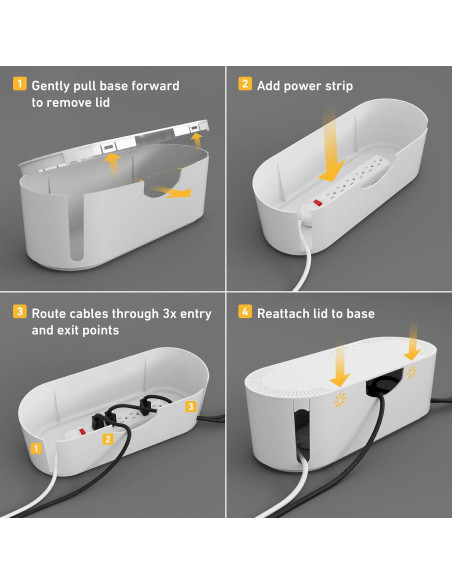 1 Gently pull base forward to remove lid

2 Add power strip

3 Route cables through 3x entry and exit points

1

2

3

4 Reattach lid to base