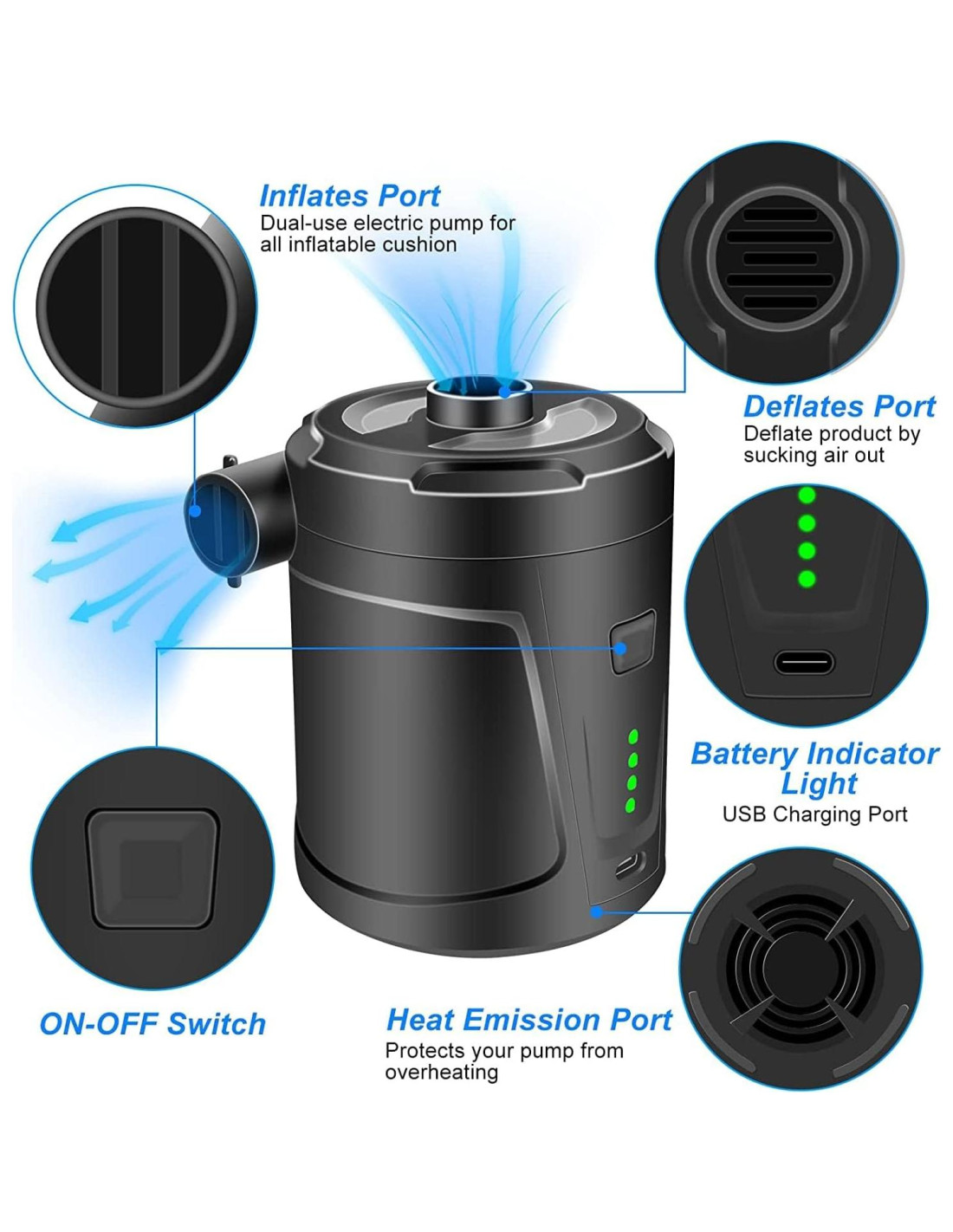 Inflates Port
Dual-use electric pump for all inflatable cushion

Deflates Port
Deflate product by sucking air out

Battery Indicator Light
USB Charging Port

ON-OFF Switch

Heat Emission Port
Protects your pump from overheating