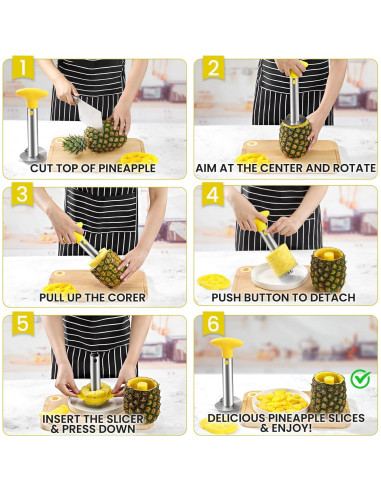 1
CUT TOP OF PINEAPPLE

2
AIM AT THE CENTER AND ROTATE

3
PULL UP THE CORER

4
PUSH BUTTON TO DETACH

5
INSERT THE SLICER & PRESS DOWN

6
DELICIOUS PINEAPPLE SLICES & ENJOY!