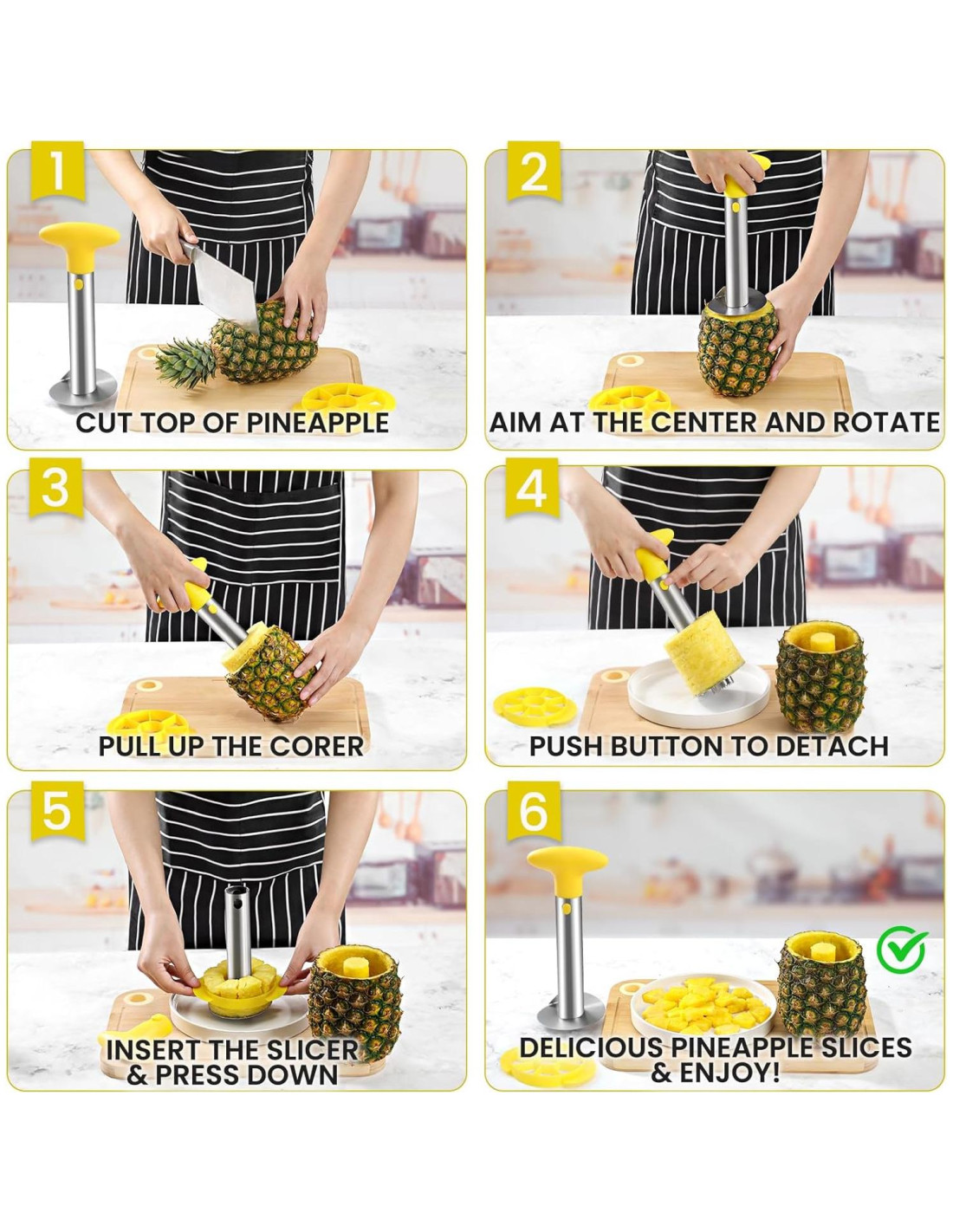 1
CUT TOP OF PINEAPPLE

2
AIM AT THE CENTER AND ROTATE

3
PULL UP THE CORER

4
PUSH BUTTON TO DETACH

5
INSERT THE SLICER & PRESS DOWN

6
DELICIOUS PINEAPPLE SLICES & ENJOY!