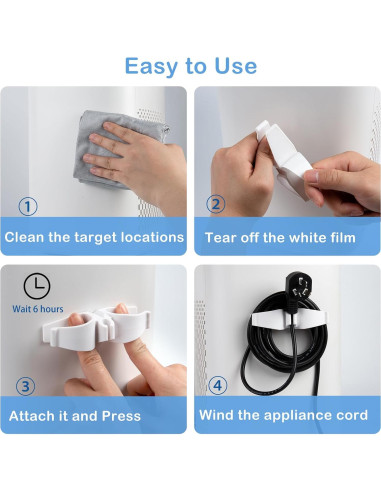 Easy to Use

1
Clean the target locations

2
Tear off the white film

Wait 6 hours

3
Attach it and Press

4
Wind the appliance cord