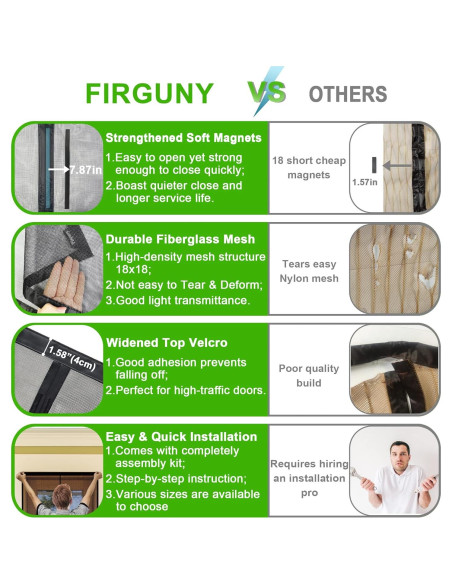 FIRGUNY VS OTHERS

7.87in

Strengthened Soft Magnets
1.Easy to open yet strong enough to close quickly;
2.Boast quieter close and longer service life.

18 short cheap magnets

1.57in

Durable Fiberglass Mesh
1.High-density mesh structure 18x18;
2.Not easy to Tear & Deform;
3.Good light transmittance.

Tears easy Nylon mesh

1.58"(4cm)

Widened Top Velcro
1.Good adhesion prevents falling off;
2.Perfect for high-traffic doors.

Poor quality build

Easy & Quick Installation
1.Comes with completely assembly kit;
2.Step-by-step instruction;
3.Various sizes are available to choose

Requires hiring an installation pro