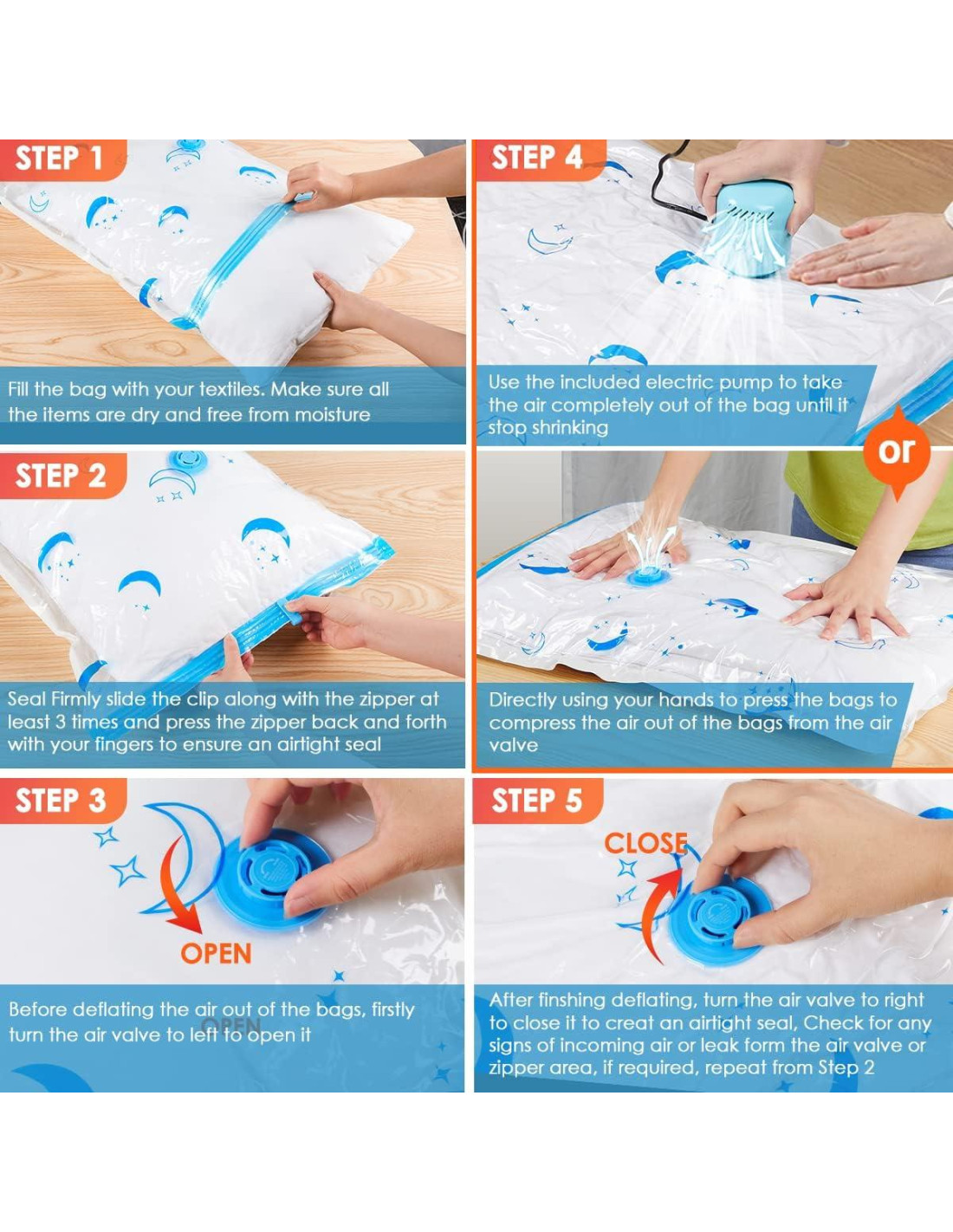 STEP 1

Fill the bag with your textiles. Make sure all the items are dry and free from moisture

STEP 2

Seal Firmly slide the clip along with the zipper at least 3 times and press the zipper back and forth with your fingers to ensure an airtight seal

STEP 3

OPEN

Before deflating the air out of the bags, firstly turn the air valve to left to open it

OPEN

STEP 4

Use the included electric pump to take the air completely out of the bag until it stop shrinking

or

Directly using your hands to press the bags to compress the air out of the bags from the air valve

STEP 5

CLOSE

After finshing deflating, turn the air valve to right to close it to creat an airtight seal, Check for any signs of incoming air or leak form the air valve or zipper area, if required, repeat from Step 2