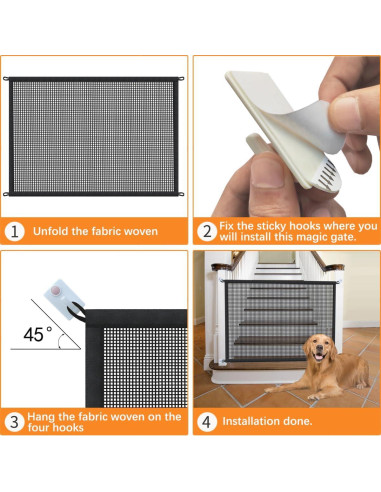 1 Unfold the fabric woven

2 Fix the sticky hooks where you will install this magic gate.

45°

3 Hang the fabric woven on the four hooks

4 Installation done.