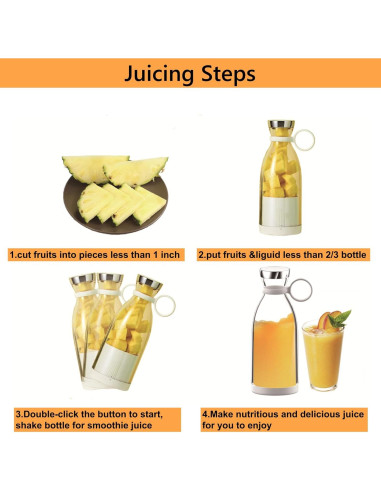 Juicing Steps

1.cut fruits into pieces less than 1 inch

2.put fruits &liguid less than 2/3 bottle

3.Double-click the button to start, shake bottle for smoothie juice

4.Make nutritious and delicious juice for you to enjoy