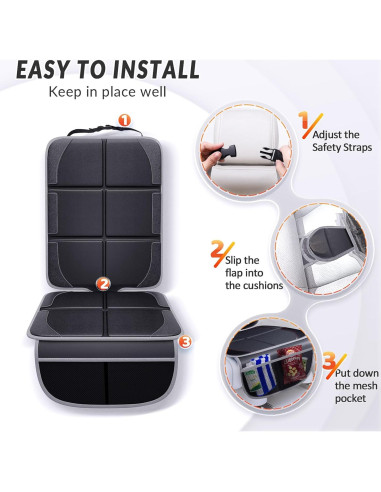 EASY TO INSTALL
Keep in place well

1

2

3

1 Adjust the Safety Straps

2 Slip the flap into the cushions

3 Put down the mesh pocket