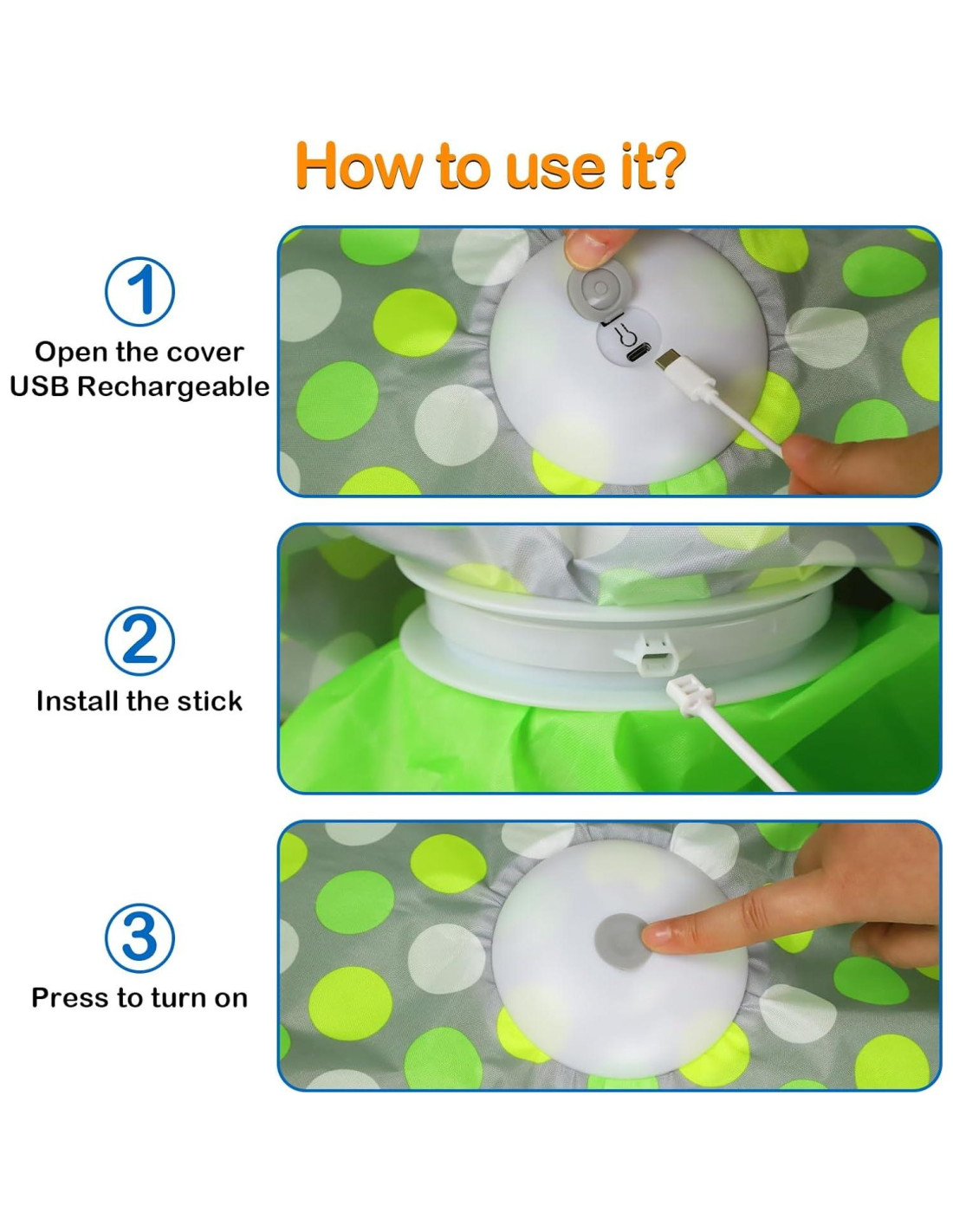 How to use it?

1
Open the cover
USB Rechargeable

2
Install the stick

3
Press to turn on