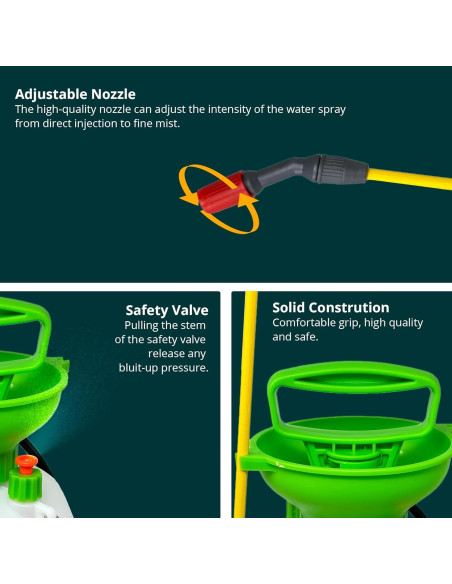 Adjustable Nozzle
The high-quality nozzle can adjust the intensity of the water spray from direct injection to fine mist.

Safety Valve
Pulling the stem of the safety valve release any bluit-up pressure.

Solid Constrution
Comfortable grip, high quality and safe.