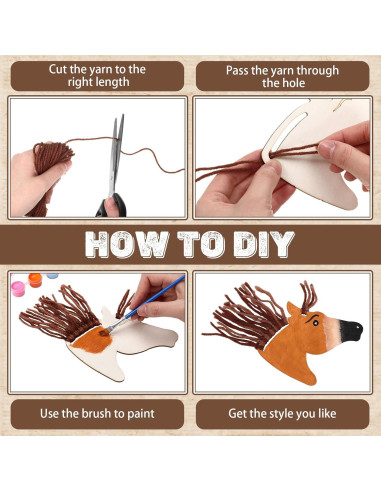 Cut the yarn to the right length

Pass the yarn through the hole

HOW TO DIY

Use the brush to paint

Get the style you like