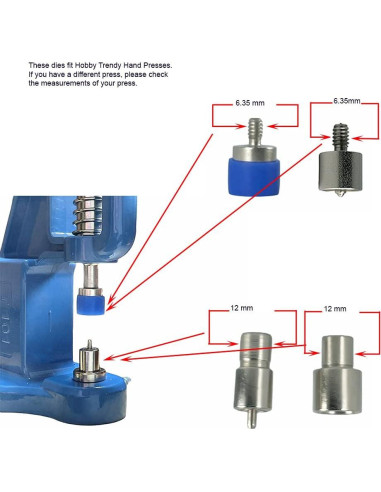 These dies fit Hobby Trendy Hand Presses.
If you have a different press, please check the measurements of your press.

6.35 mm

6.35mm

12 mm

12 mm