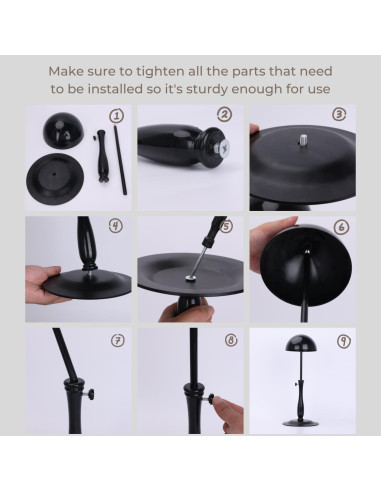 Make sure to tighten all the parts that need to be installed so it's sturdy enough for use

1

2

3

4

5

6

7

8

9