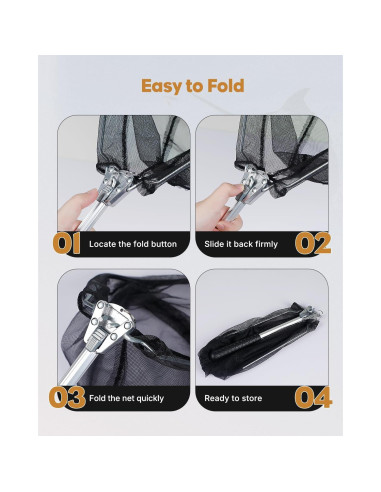 Easy to Fold

01 Locate the fold button

Slide it back firmly 02

03 Fold the net quickly

Ready to store 04