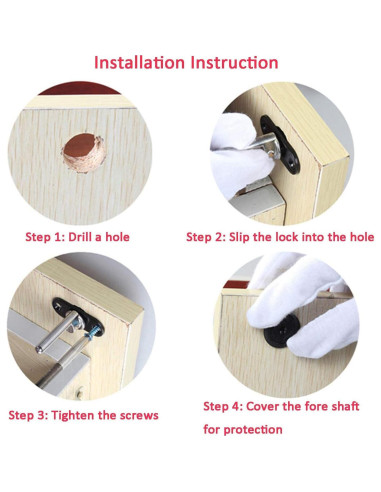 Installation Instruction

Step 1: Drill a hole

Step 2: Slip the lock into the hole

Step 3: Tighten the screws

Step 4: Cover the fore shaft for protection