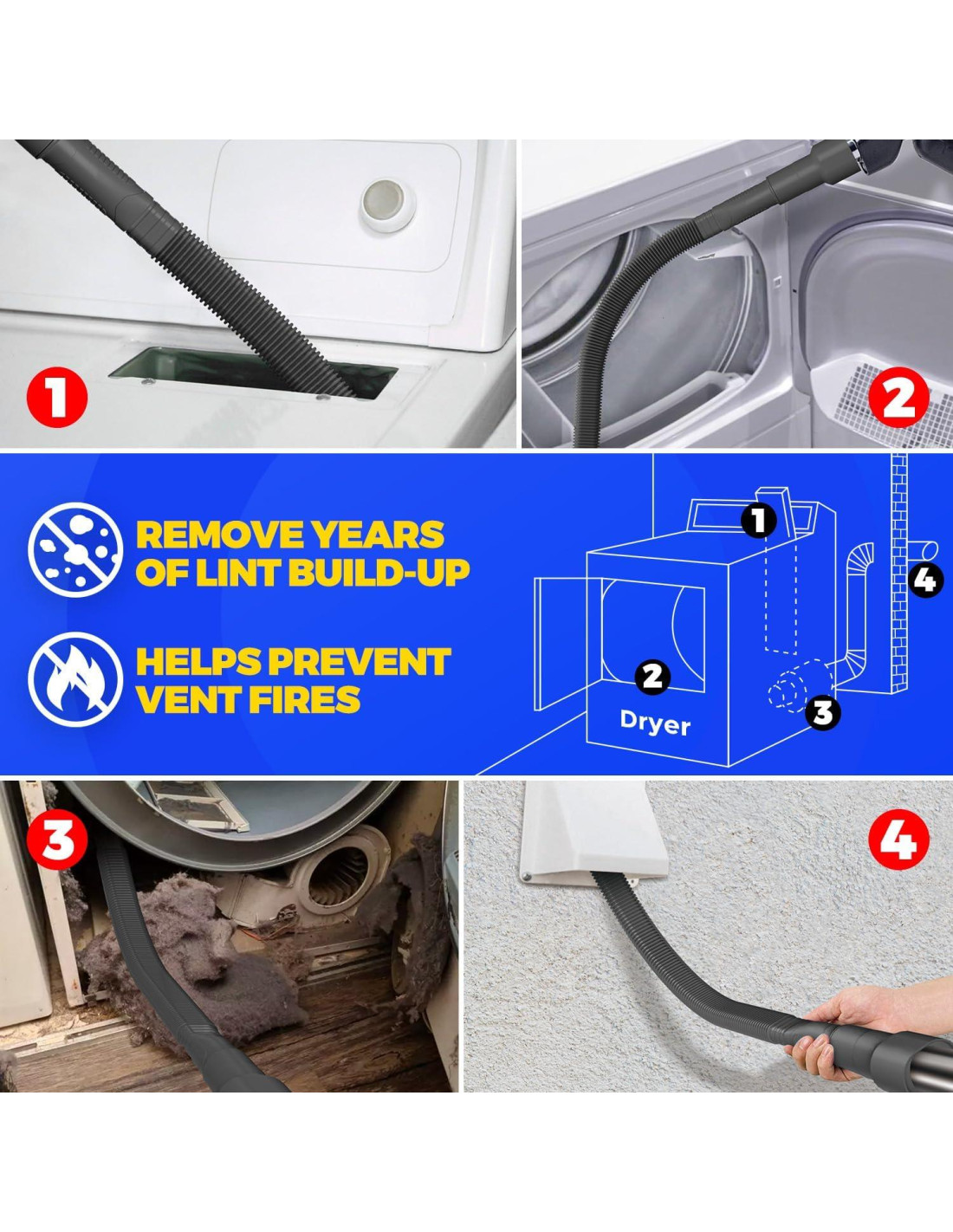 1

2

REMOVE YEARS OF LINT BUILD-UP

HELPS PREVENT VENT FIRES

1

4

2

Dryer

3

3

4