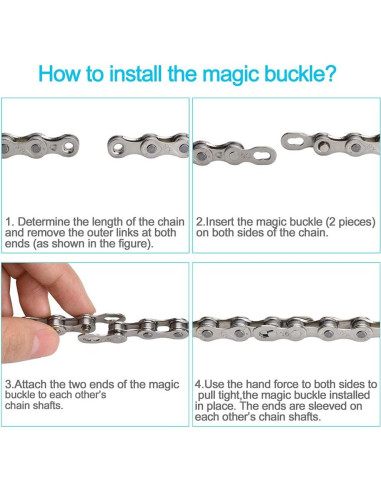 How to install the magic buckle?

1. Determine the length of the chain and remove the outer links at both ends (as shown in the figure).

2.Insert the magic buckle (2 pieces) on both sides of the chain.

3.Attach the two ends of the magic buckle to each other's chain shafts.

4.Use the hand force to both sides to pull tight,the magic buckle installed in place. The ends are sleeved on each other's chain shafts.