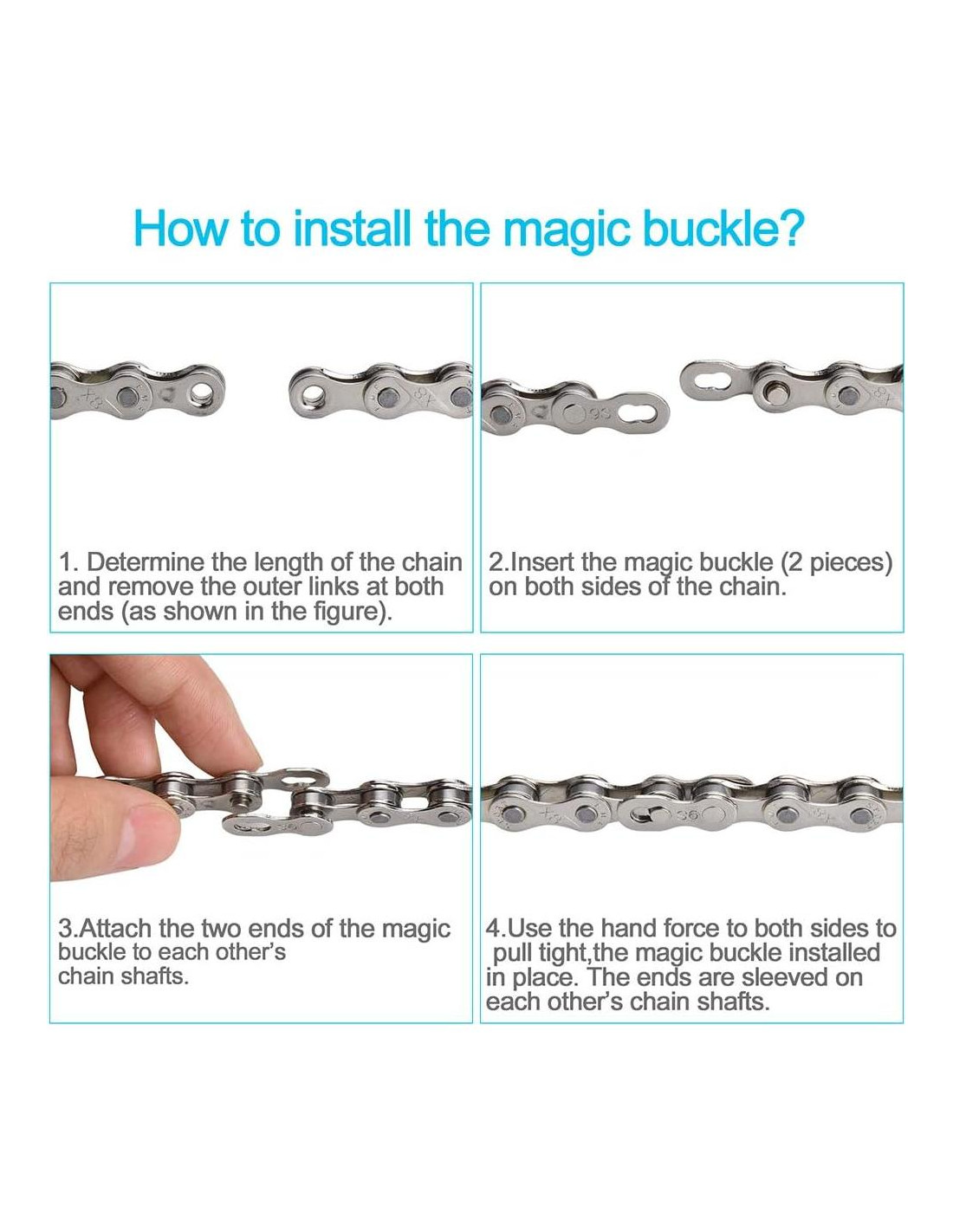 How to install the magic buckle?

1. Determine the length of the chain and remove the outer links at both ends (as shown in the figure).

2.Insert the magic buckle (2 pieces) on both sides of the chain.

3.Attach the two ends of the magic buckle to each other's chain shafts.

4.Use the hand force to both sides to pull tight,the magic buckle installed in place. The ends are sleeved on each other's chain shafts.