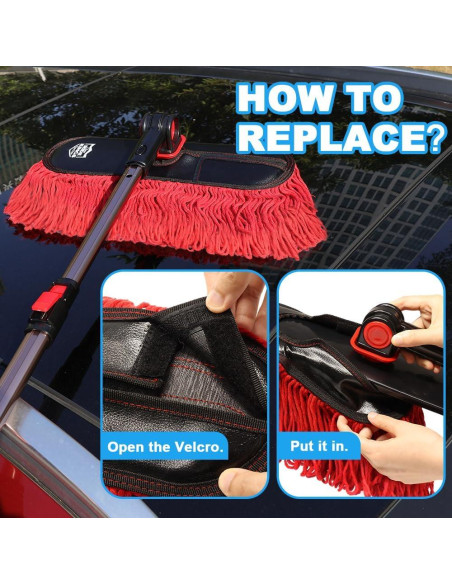 HOW TO REPLACE?

Open the Velcro.

Put it in.