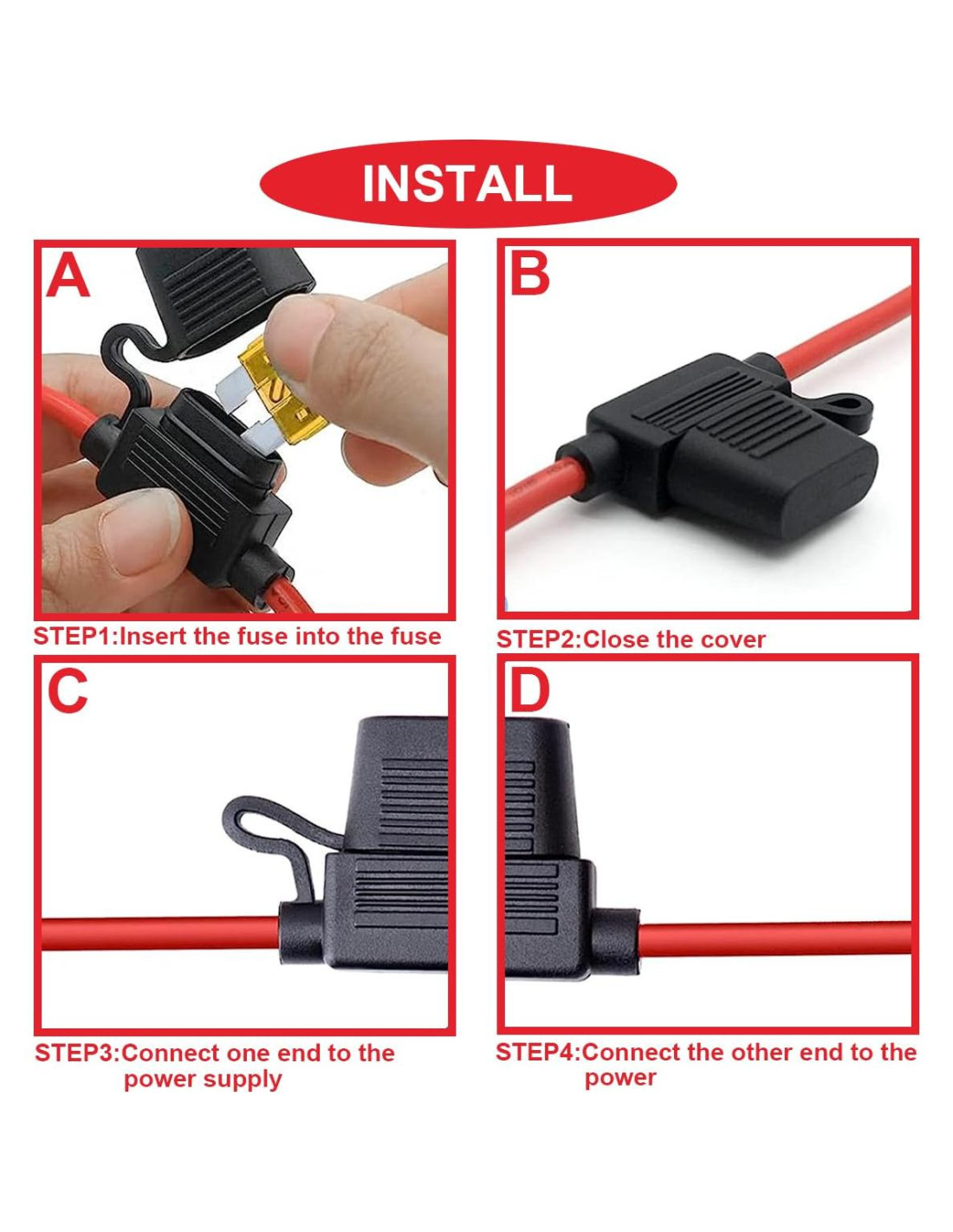 INSTALL

A

STEP1:Insert the fuse into the fuse

B

STEP2:Close the cover

C

STEP3:Connect one end to the power supply

D

STEP4:Connect the other end to the power