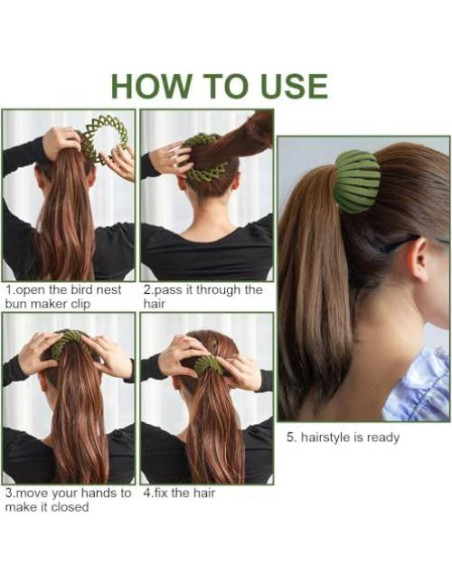 HOW TO USE

1.open the bird nest bun maker clip

2.pass it through the hair

3.move your hands to make it closed

4.fix the hair

5. hairstyle is ready