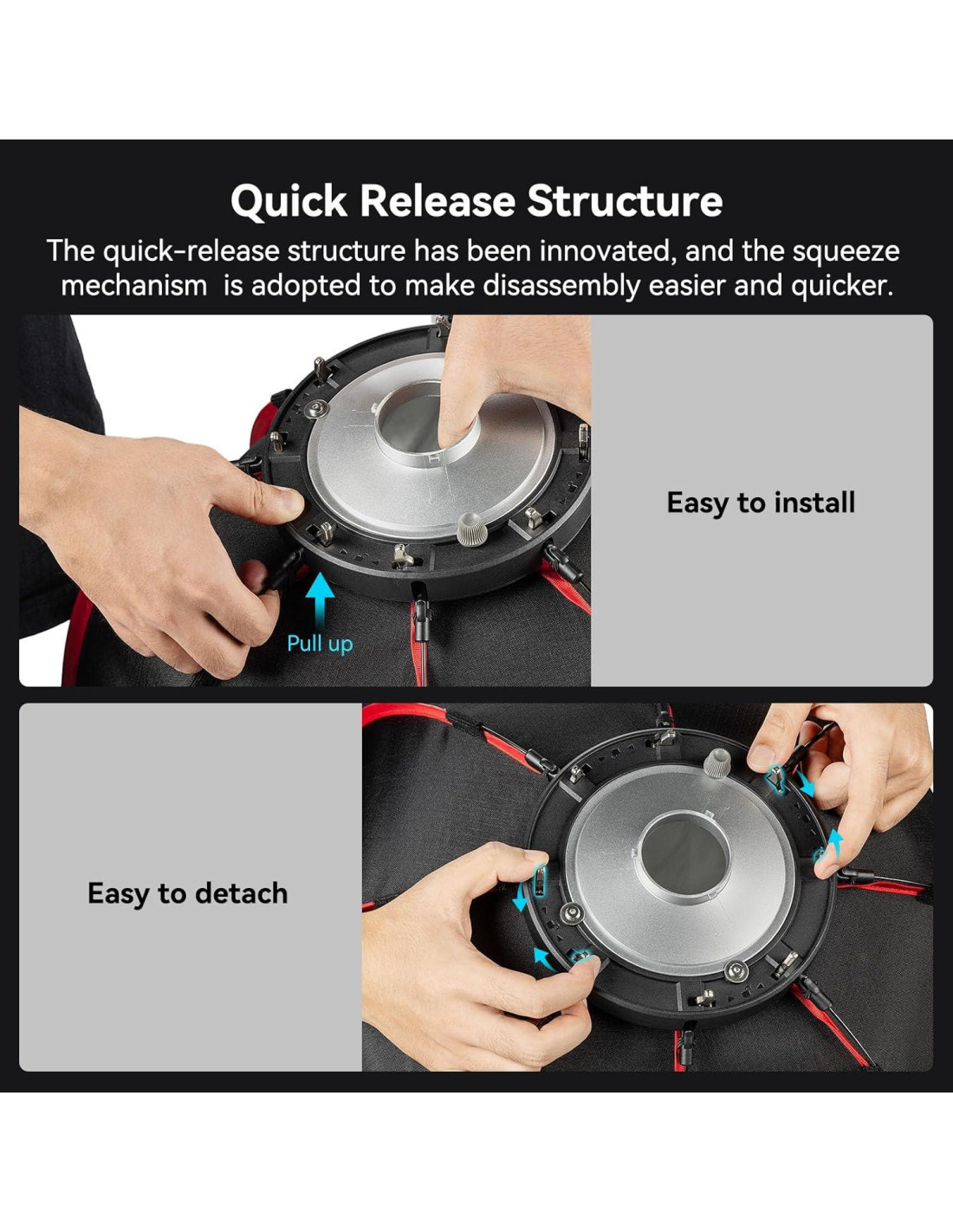 Quick Release Structure

The quick-release structure has been innovated, and the squeeze mechanism  is adopted to make disassembly easier and quicker.

Pull up

Easy to install

Easy to detach