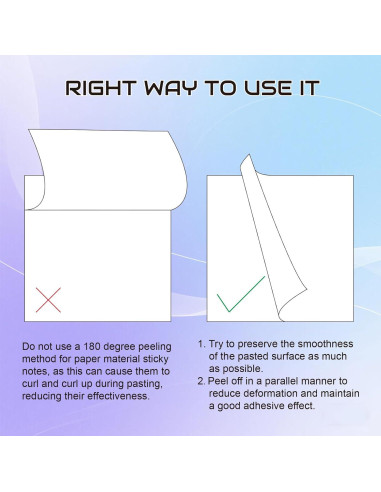 RIGHT WAY TO USE IT

Do not use a 180 degree peeling method for paper material sticky notes, as this can cause them to curl and curl up during pasting, reducing their effectiveness.

1. Try to preserve the smoothness of the pasted surface as much as possible.
2. Peel off in a parallel manner to reduce deformation and maintain a good adhesive effect.